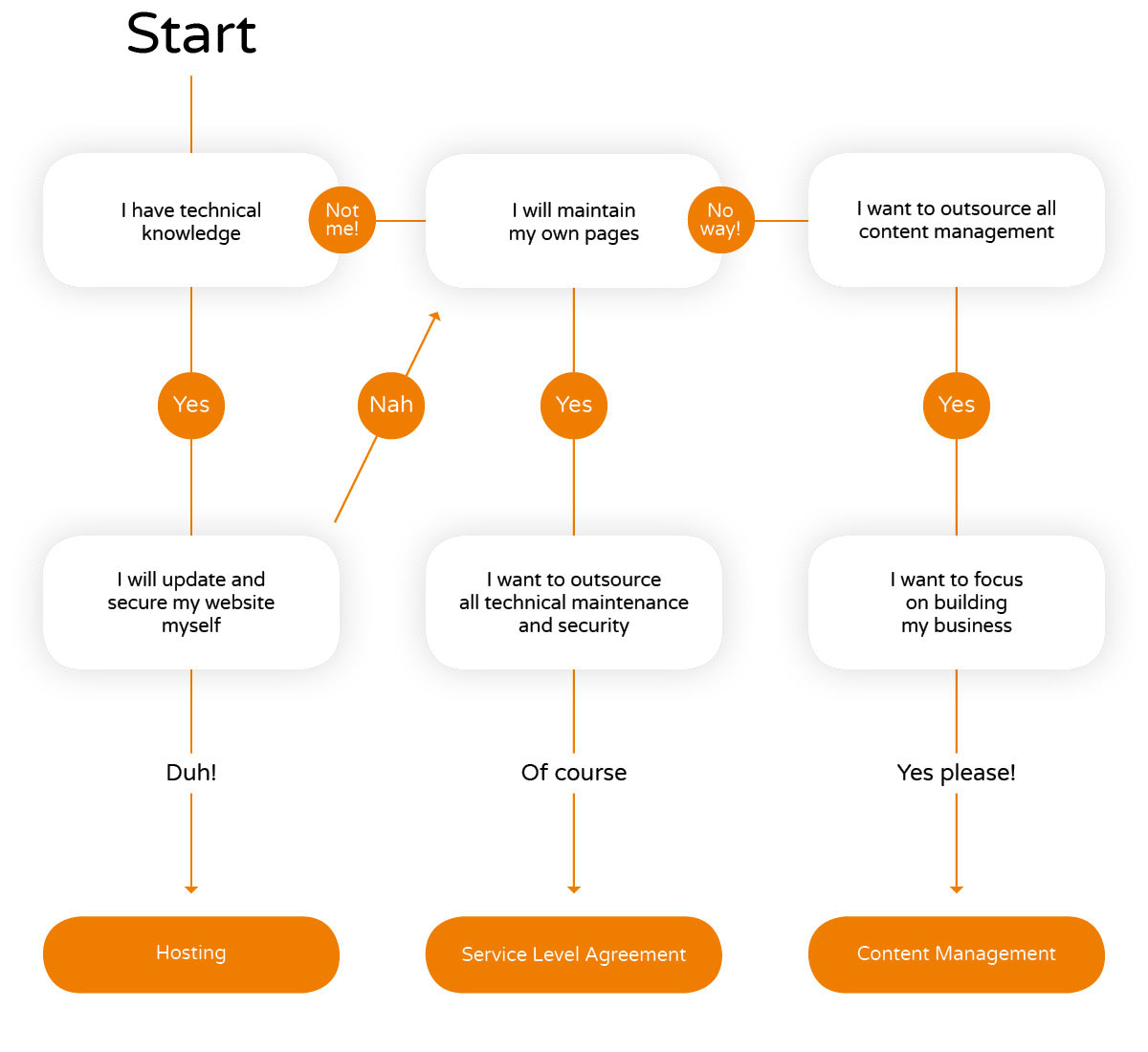 Start

I have technical knowledge

Not me!

I will maintain my own pages

No way!

I want to outsource all content management

Yes

Nah

Yes

Yes

I will update and secure my website myself

I want to outsource all technical maintenance and security

I want to focus on building my business

Duh!

Of course

Yes please!

Hosting

Service Level Agreement

Content Management